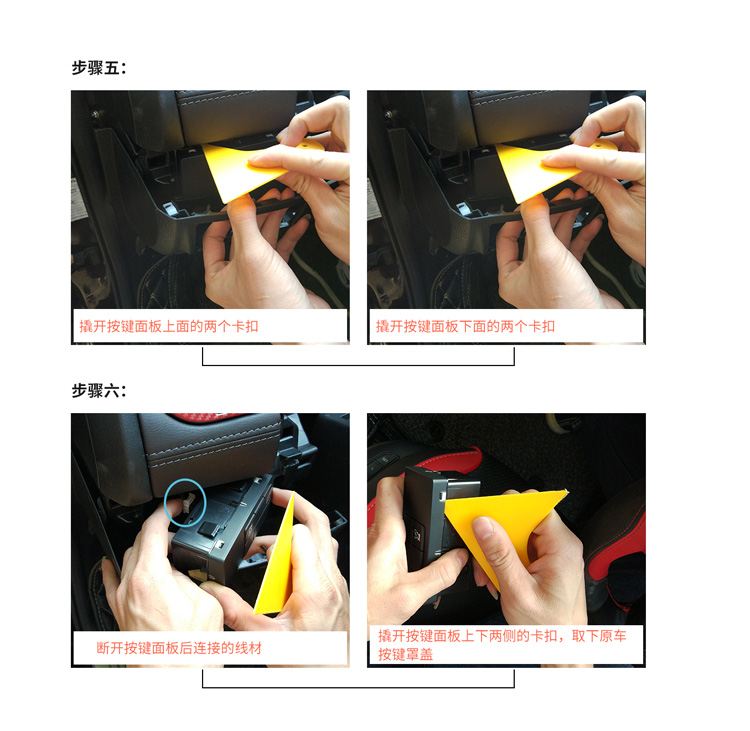 步骤五：

撬开按键面板上面的两个卡扣

撬开按键面板下面的两个卡扣

步骤六：

断开按键面板后连接的线材

撬开按键面板上下两侧的卡扣，取下原车按键罩盖