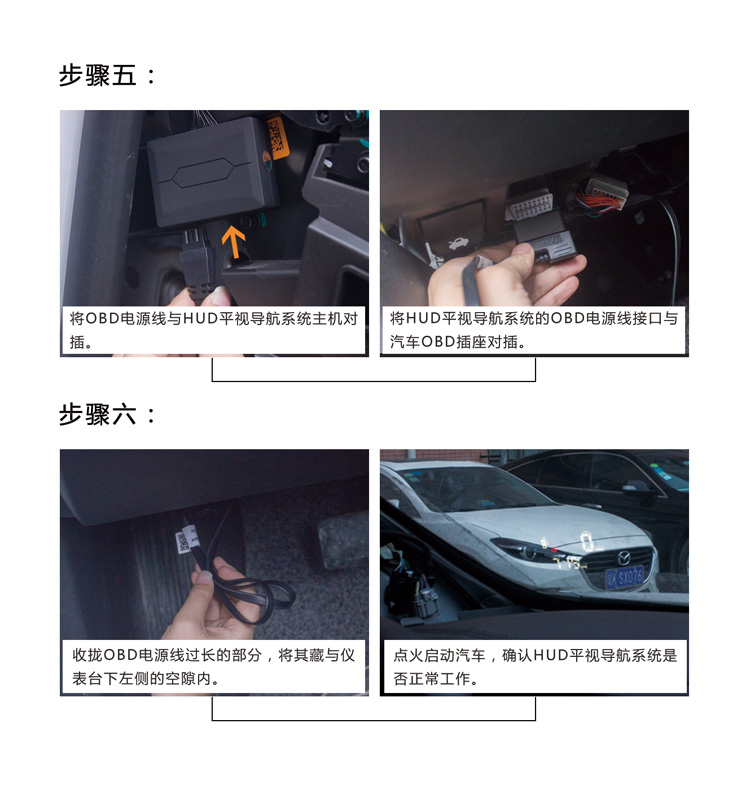 步骤五：

将OBD电源线与HUD平视导航系统主机对插。

将HUD平视导航系统的OBD电源线接口与汽车OBD插座对插。

步骤六：

收拢OBD电源线过长的部分，将其藏与仪表台下左侧的空隙内。

点火启动汽车，确认HUD平视导航系统是否正常工作。